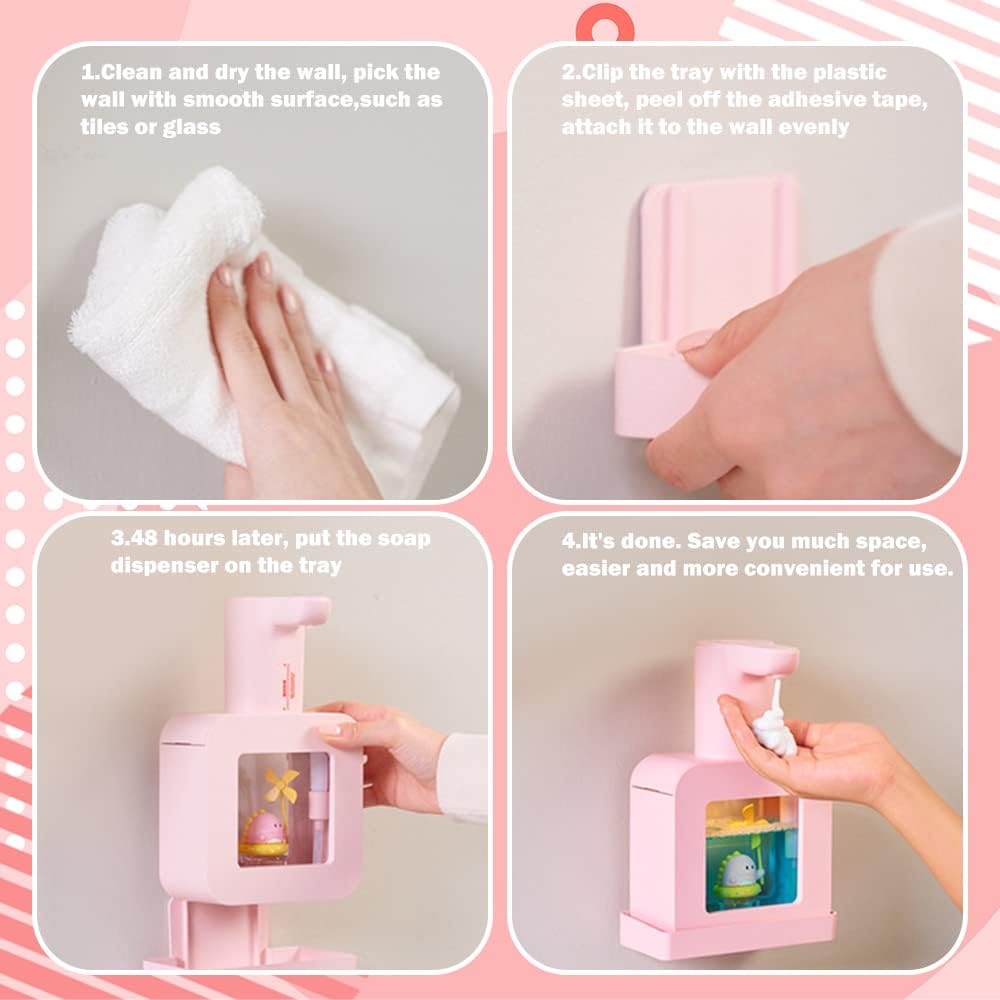 1.Clean and dry the wall, pick the wall with smooth surface,such as tiles or glass

2.Clip the tray with the plastic sheet, peel off the adhesive tape, attach it to the wall evenly

3.48 hours later, put the soap dispenser on the tray

4.It's done. Save you much space, easier and more convenient for use.